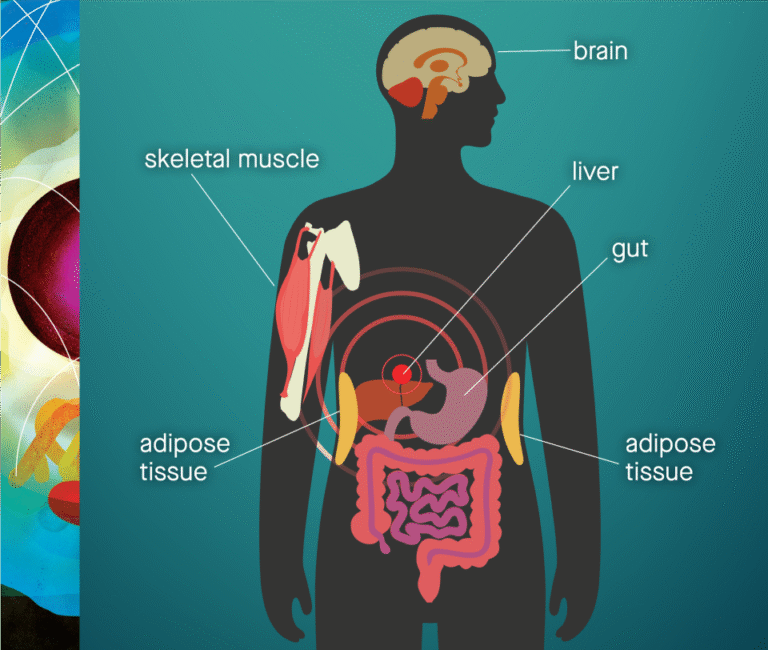 brain

skeletal muscle

liver

gut

adipose tissue

adipose tissue